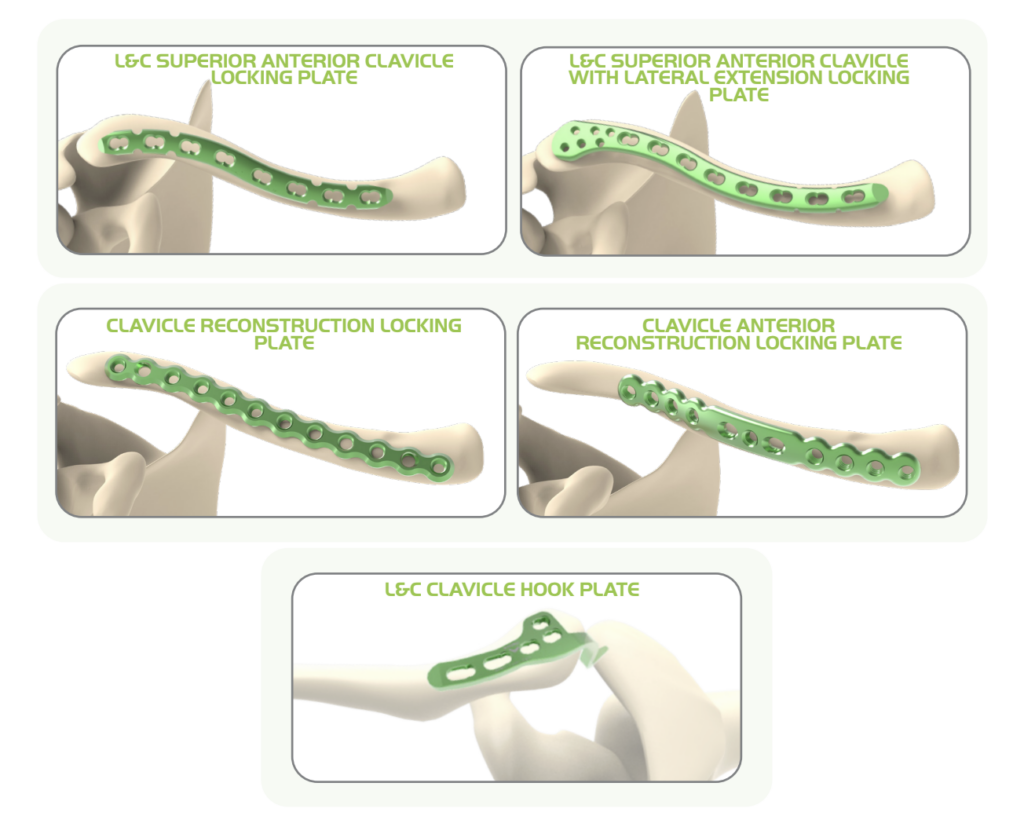 L&C SUPERIOR ANTERIOR CLAVICLE LOCKING PLATE

L&C SUPERIOR ANTERIOR CLAVICLE WITH LATERAL EXTENSION LOCKING PLATE

CLAVICLE RECONSTRUCTION LOCKING PLATE

CLAVICLE ANTERIOR RECONSTRUCTION LOCKING PLATE

L&C CLAVICLE HOOK PLATE